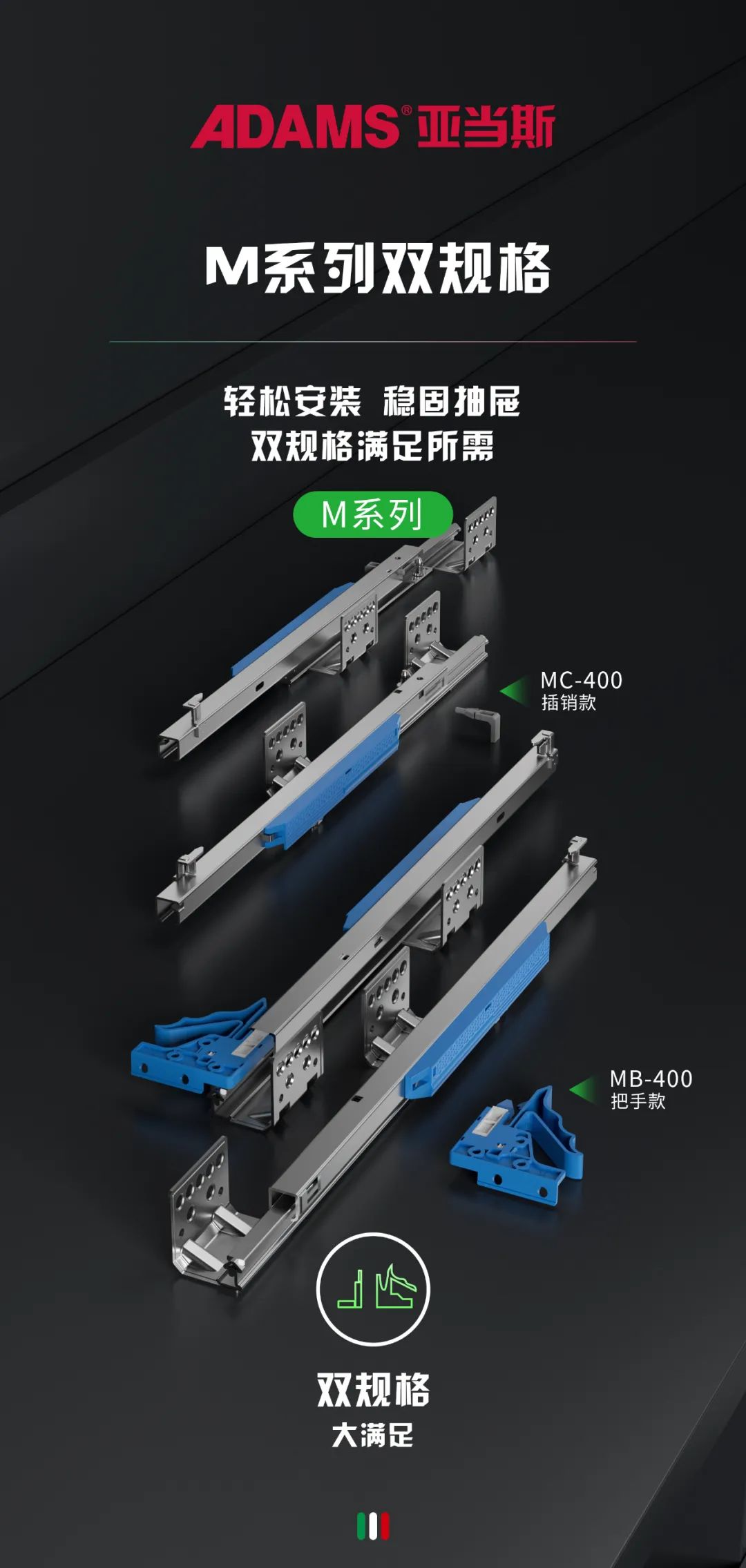 ADAMS® 亚当斯

M系列双规格

轻松安装 稳固抽屉
双规格满足所需

M系列

MC-400
插销款

MB-400
把手款

双规格
大满足